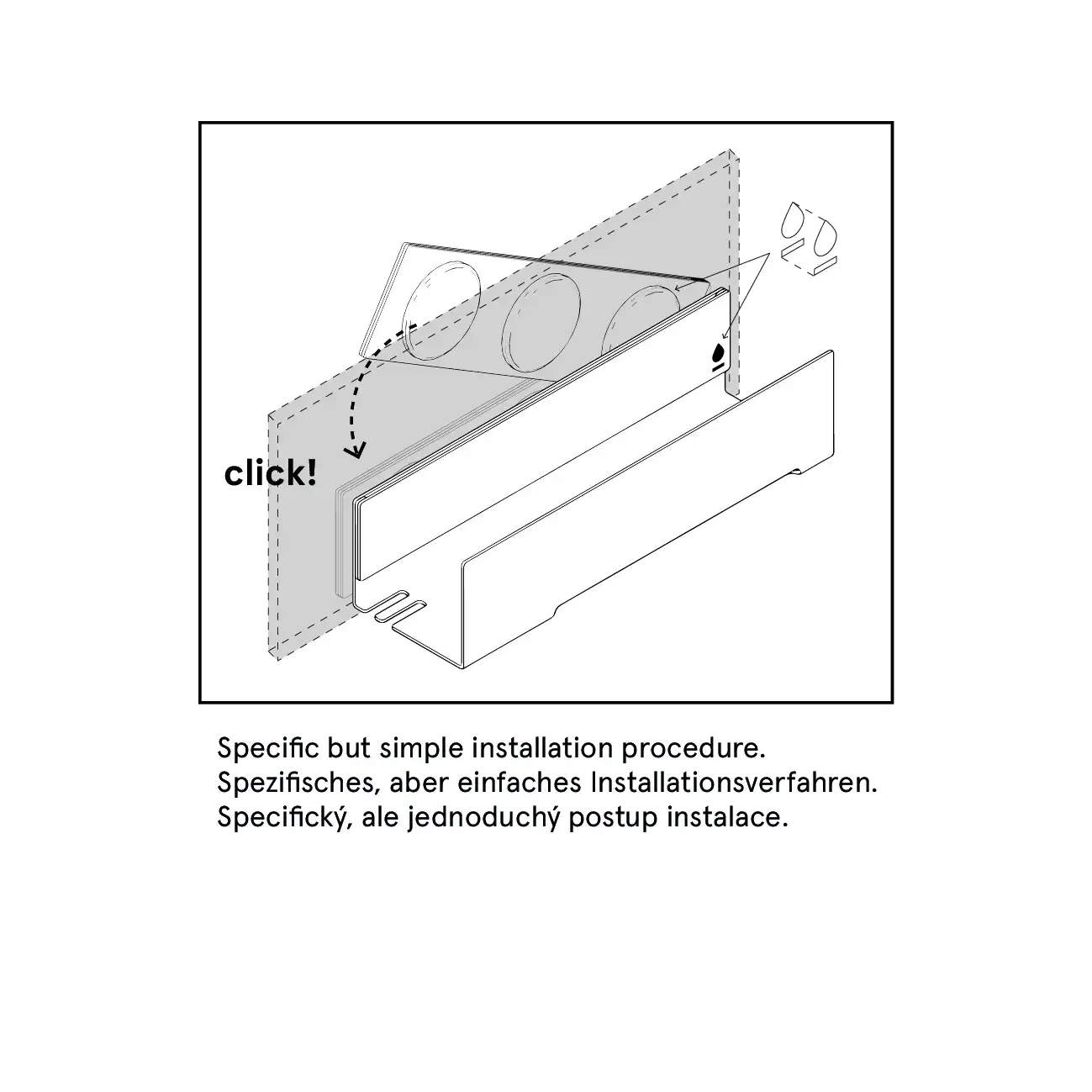 click!

Specific but simple installation procedure.
Spezifisches, aber einfaches Installationsverfahren.
Specifický, ale jednoduchý postup instalace.