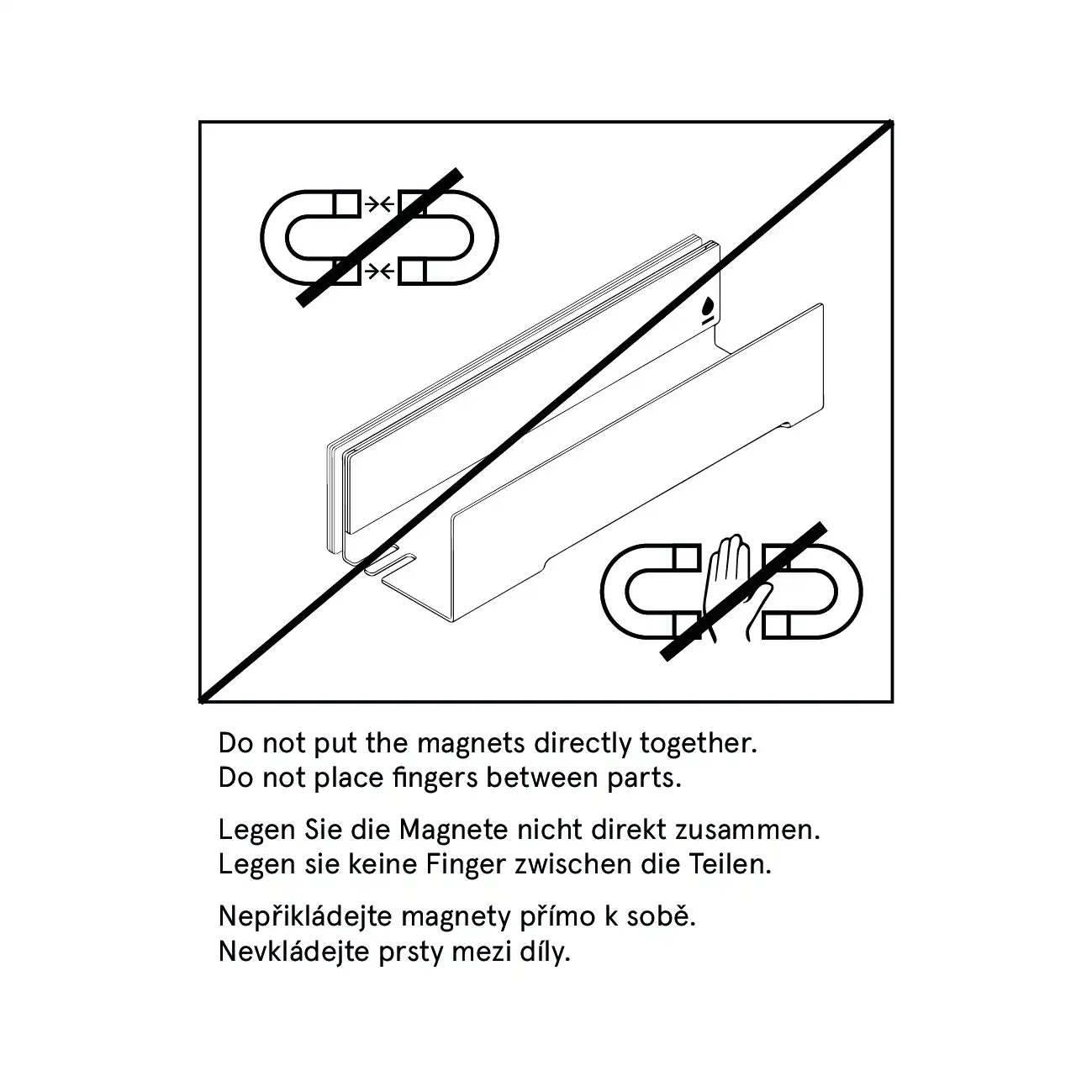 Do not put the magnets directly together.
Do not place fingers between parts.

Legen Sie die Magnete nicht direkt zusammen.
Legen sie keine Finger zwischen die Teilen.

Nepřikládejte magnety přímo k sobě.
Nevkládejte prsty mezi díly.