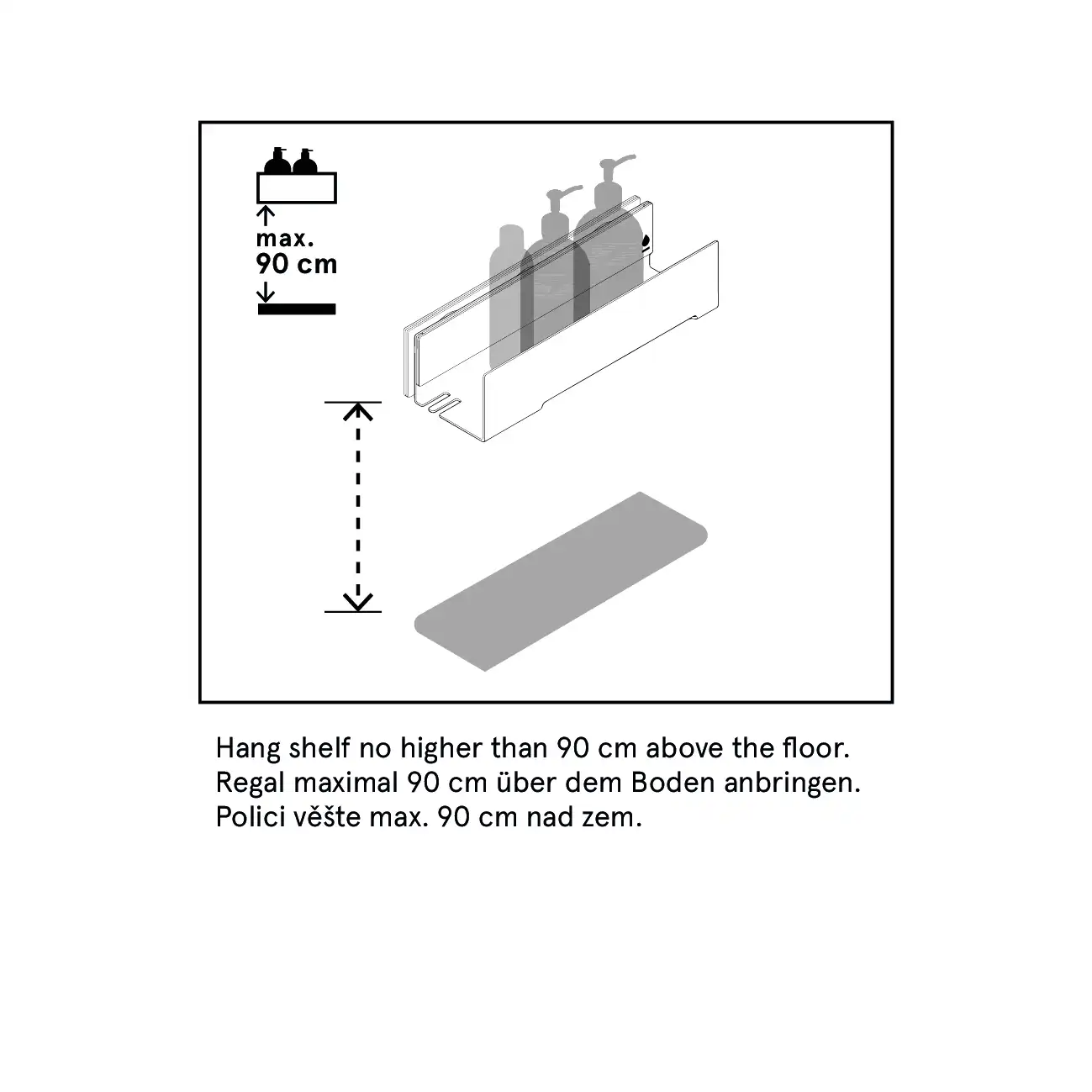 max.
90 cm

Hang shelf no higher than 90 cm above the floor.
Regal maximal 90 cm über dem Boden anbringen.
Polici věšte max. 90 cm nad zem.